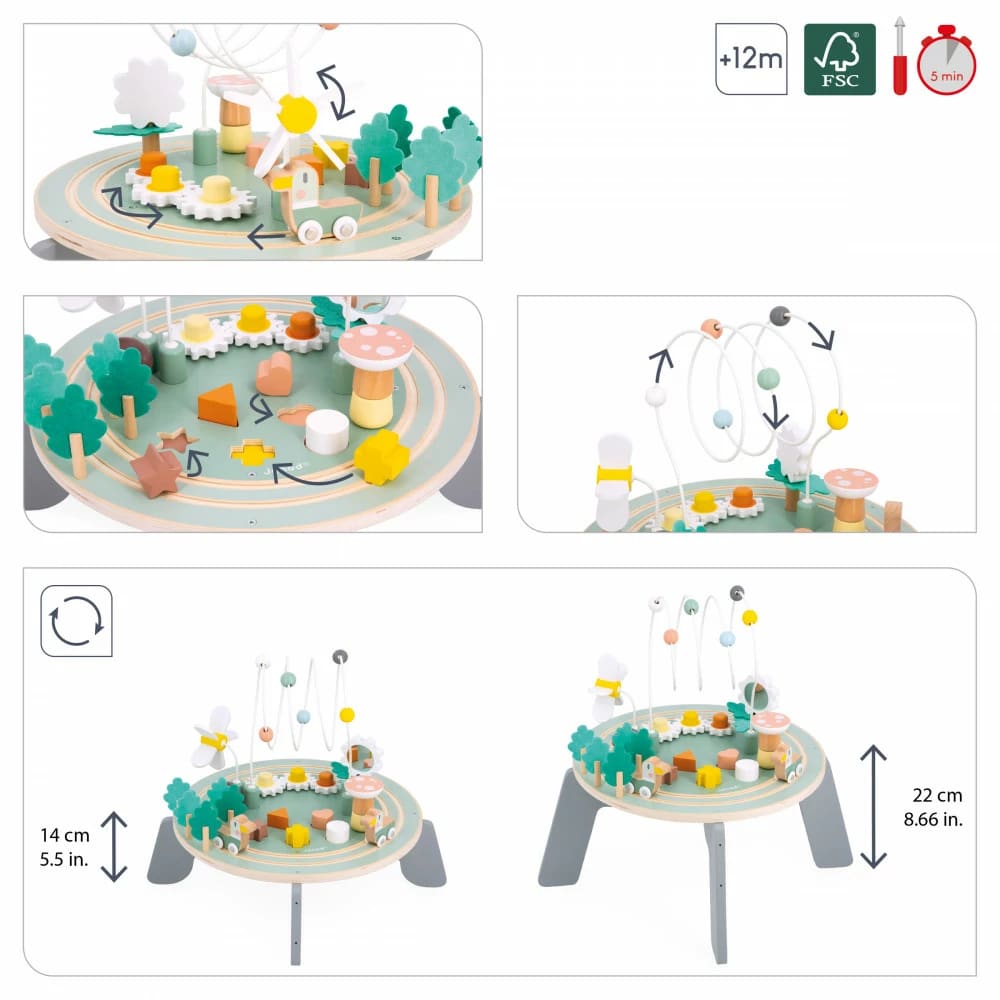 +12m

FSC

5 min

14 cm
5.5 in.

22 cm
8.66 in.