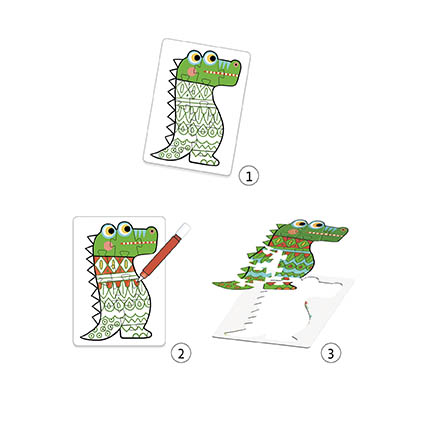 1

2

3